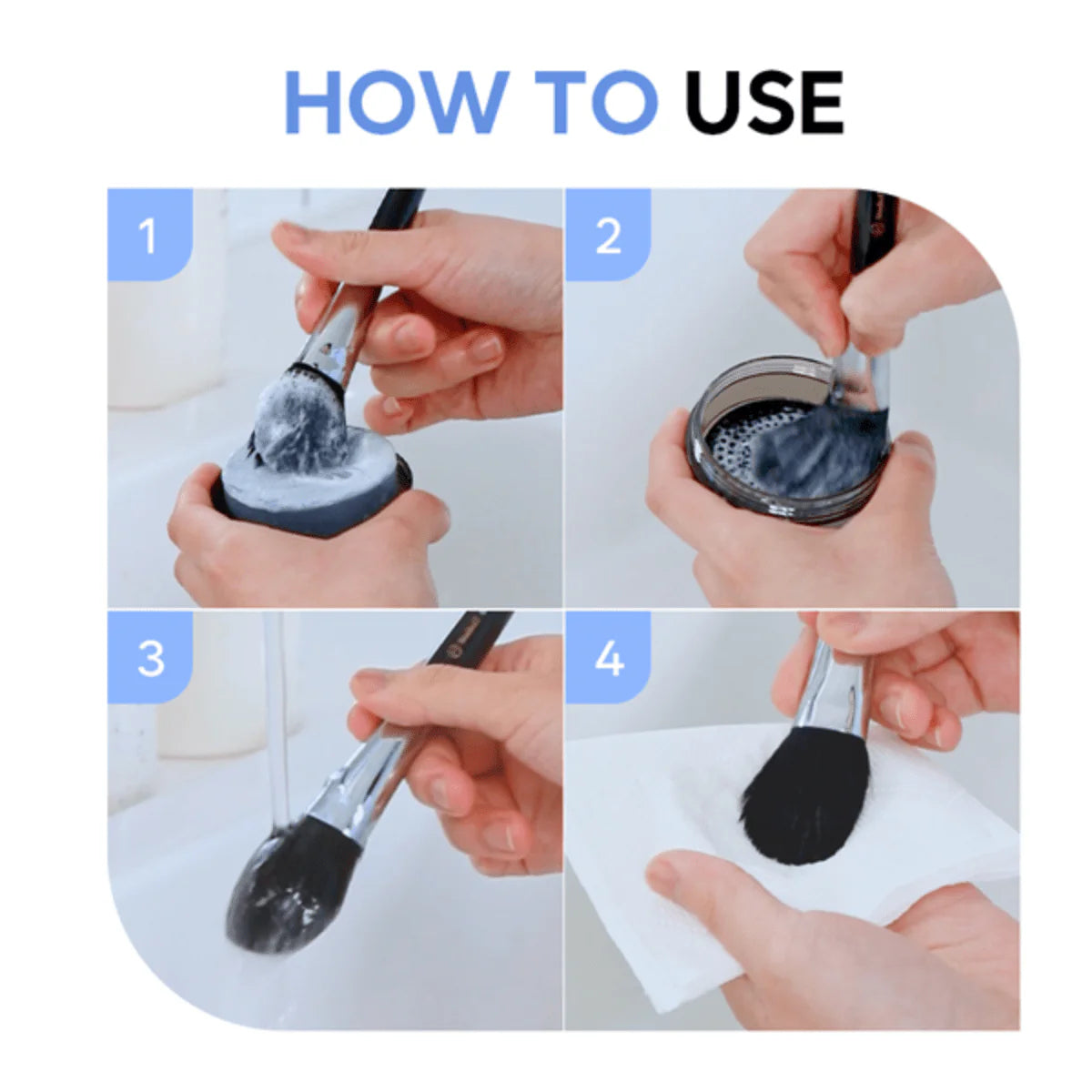 HOW TO USE

1

2

3

4